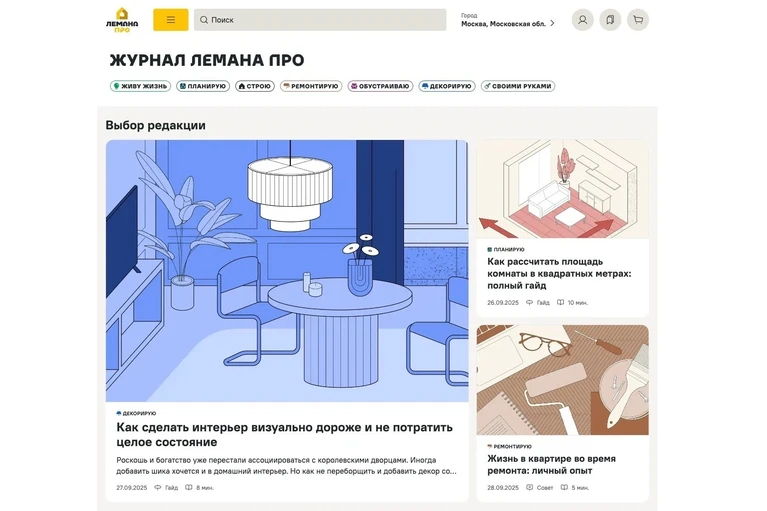 ЛЕМАНА ПРО

Поиск

Город
Москва, Московская обл.

ЖУРНАЛ ЛЕМАНА ПРО

ЖИВУ ЖИЗНЬ ПЛАНИРУЮ СТРОЮ РЕМОНТИРУЮ ОБУСТРАИВАЮ ДЕКОРИРУЮ СВОИМИ РУКАМИ

Выбор редакции

ДЕКОРИРУЮ
Как сделать интерьер визуально дороже и не потратить целое состояние
Роскошь и богатство уже перестали ассоциироваться с королевскими дворцами. Иногда добавить шика хочется и в домашний интерьер. Но как не переборщить и добавить декор со...
27.09.2025 Гайд 8 мин.

ПЛАНИРУЮ
Как рассчитать площадь комнаты в квадратных метрах: полный гайд
26.09.2025 Гайд 10 мин.

РЕМОНТИРУЮ
Жизнь в квартире во время ремонта: личный опыт
28.09.2025 Совет 5 мин.